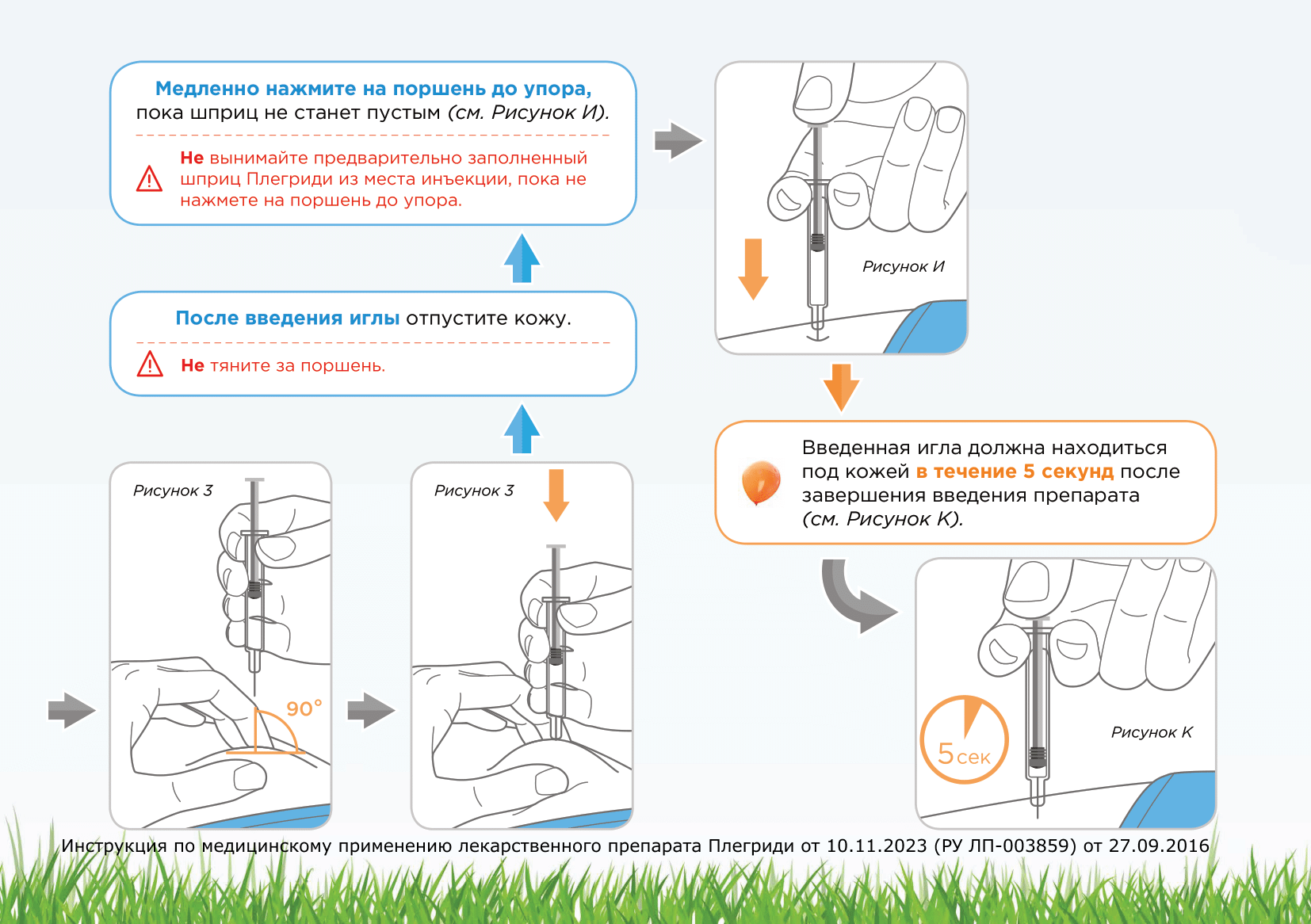 Рисунок З

90°

Рисунок З

После введения иглы отпустите кожу.

Не тяните за поршень.

Медленно нажмите на поршень до упора, пока шприц не станет пустым (см. Рисунок И).

Не вынимайте предварительно заполненный шприц Плегриди из места инъекции, пока не нажмете на поршень до упора.

Рисунок И

Введенная игла должна находиться под кожей в течение 5 секунд после завершения введения препарата (см. Рисунок К).

5 сек

Рисунок К

Инструкция по медицинскому применению лекарственного препарата Плегриди от 10.11.2023 (РУ ЛП-003859) от 27.09.2016